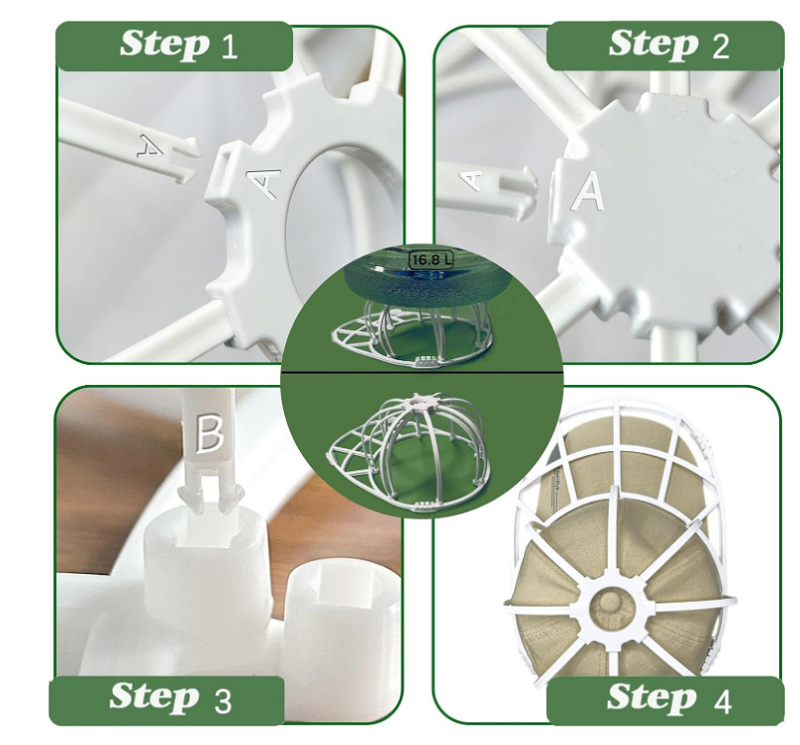 Step 1

A

A

Step 2

A

A

16.8 L

B

Step 3

Step 4