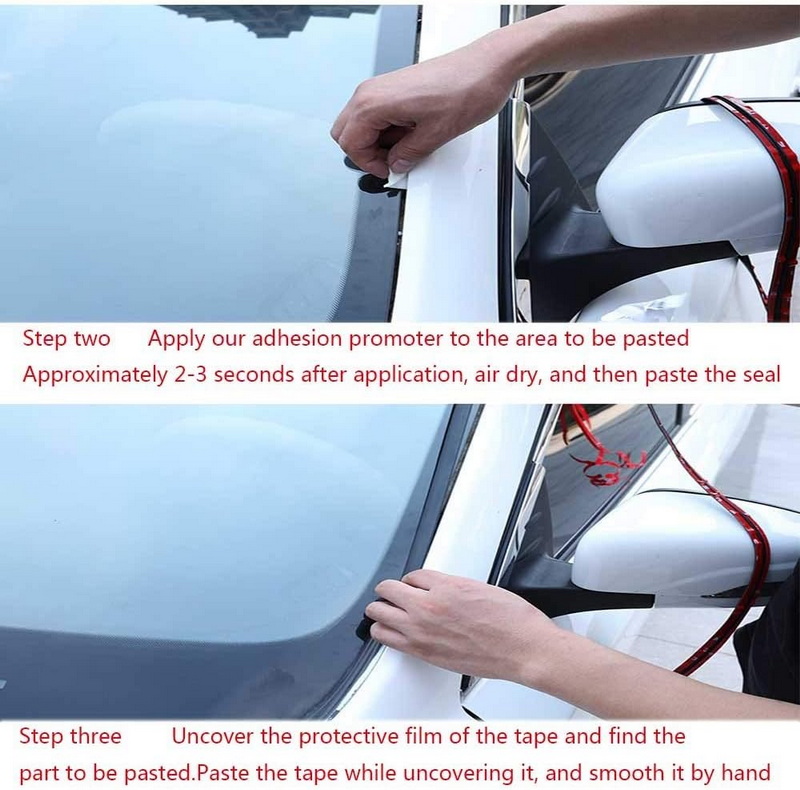 Step two Apply our adhesion promoter to the area to be pasted
Approximately 2-3 seconds after application, air dry, and then paste the seal

Step three Uncover the protective film of the tape and find the part to be pasted.Paste the tape while uncovering it, and smooth it by hand