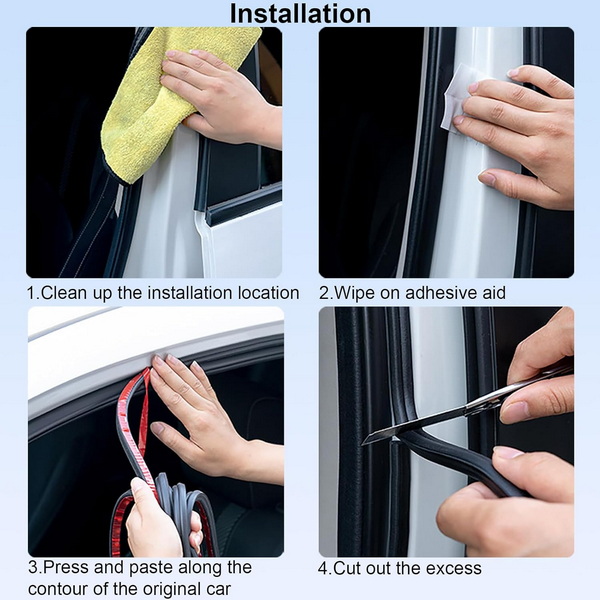 Installation

1.Clean up the installation location

2.Wipe on adhesive aid

3.Press and paste along the contour of the original car

4.Cut out the excess