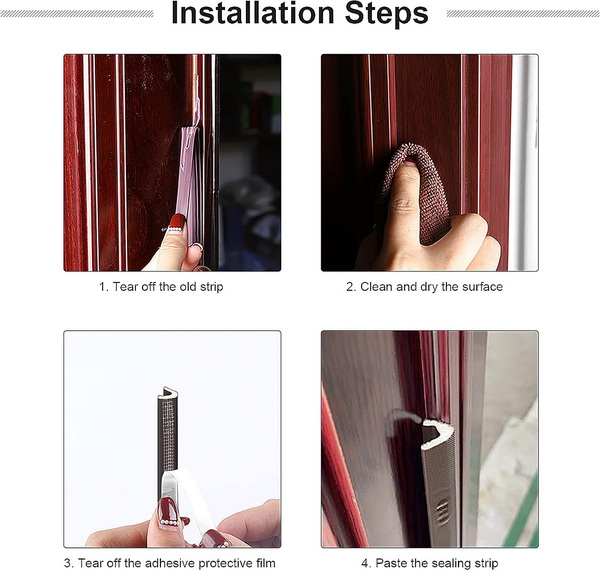 Installation Steps

1. Tear off the old strip

2. Clean and dry the surface

3. Tear off the adhesive protective film

4. Paste the sealing strip