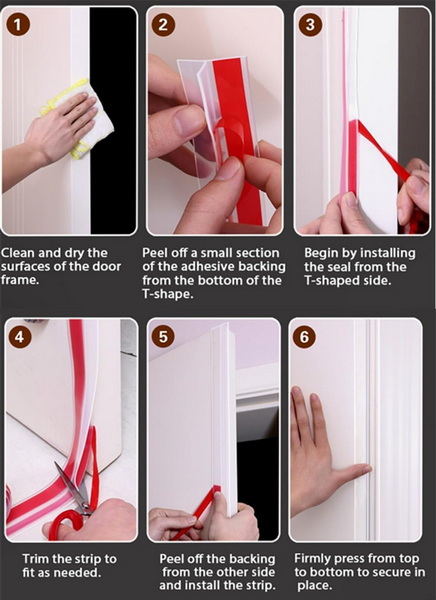 1

Clean and dry the surfaces of the door frame.

2

Peel off a small section of the adhesive backing from the bottom of the T-shape.

3

Begin by installing the seal from the T-shaped side.

4

Trim the strip to fit as needed.

5

Peel off the backing from the other side and install the strip.

6

Firmly press from top to bottom to secure in place.