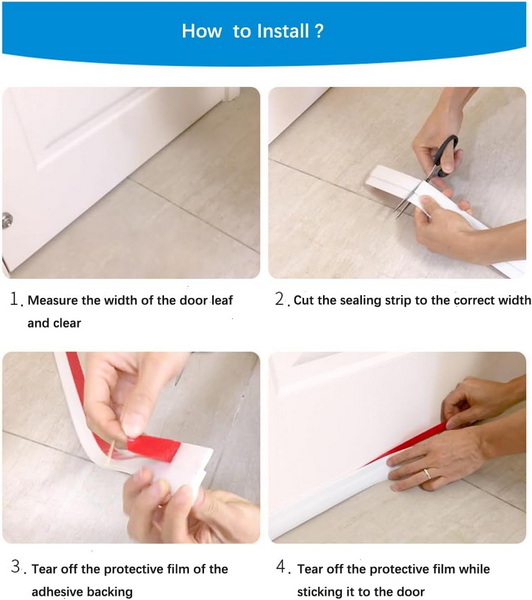 How to Install ?

1. Measure the width of the door leaf and clear

2. Cut the sealing strip to the correct width

3. Tear off the protective film of the adhesive backing

4. Tear off the protective film while sticking it to the door